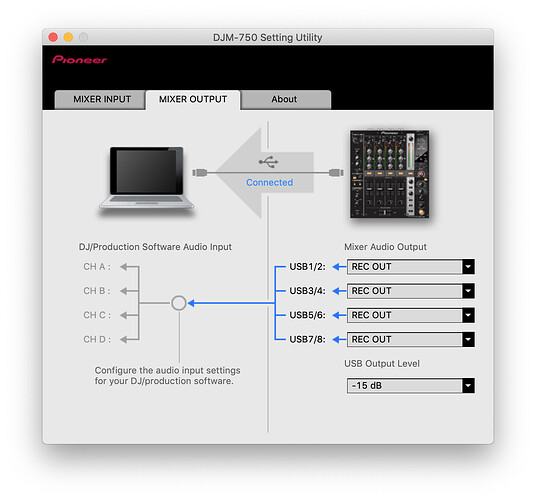 DJM-750 Setting Utility

Pioneer

MIXER INPUT
MIXER OUTPUT
About

Connected

DJ/Production Software Audio Input

CH A :
CH B :
CH C :
CH D :

Configure the audio input settings for your DJ/production software.

Mixer Audio Output

USB1/2: REC OUT
USB3/4: REC OUT
USB5/6: REC OUT
USB7/8: REC OUT

USB Output Level

-15 dB